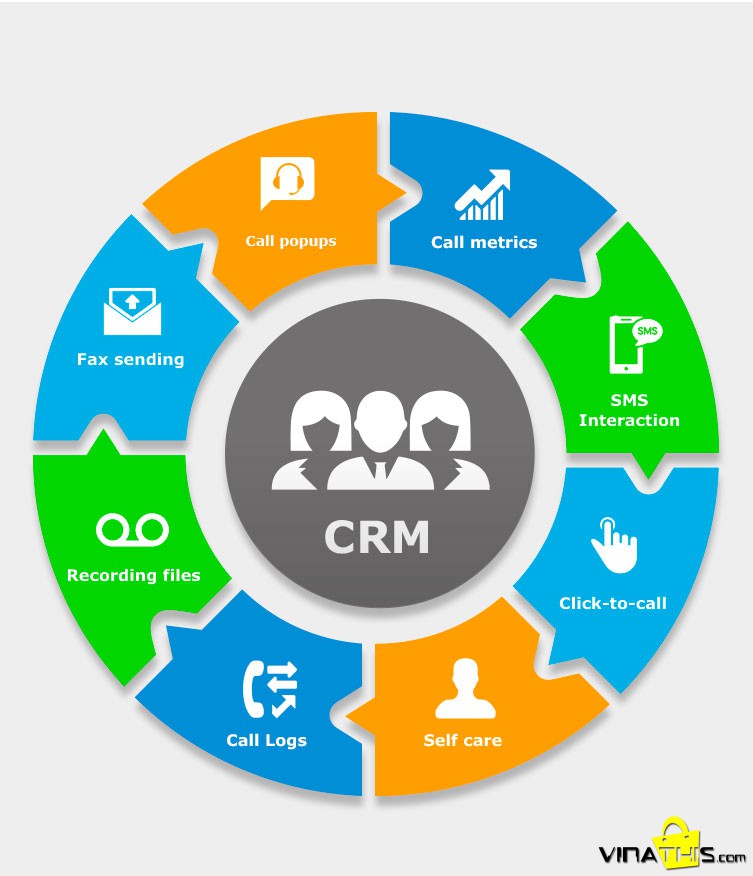 Call popups

Call metrics

SMS

SMS Interaction

Click-to-call

Self care

Call Logs

Recording files

Fax sending

CRM

VINATHIS.com